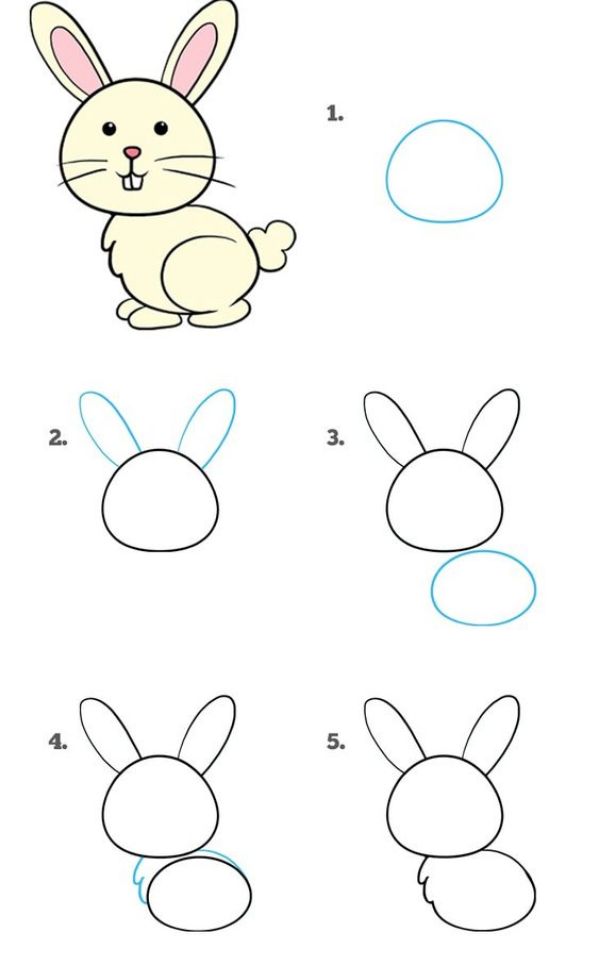 1.

2.

3.

4.

5.